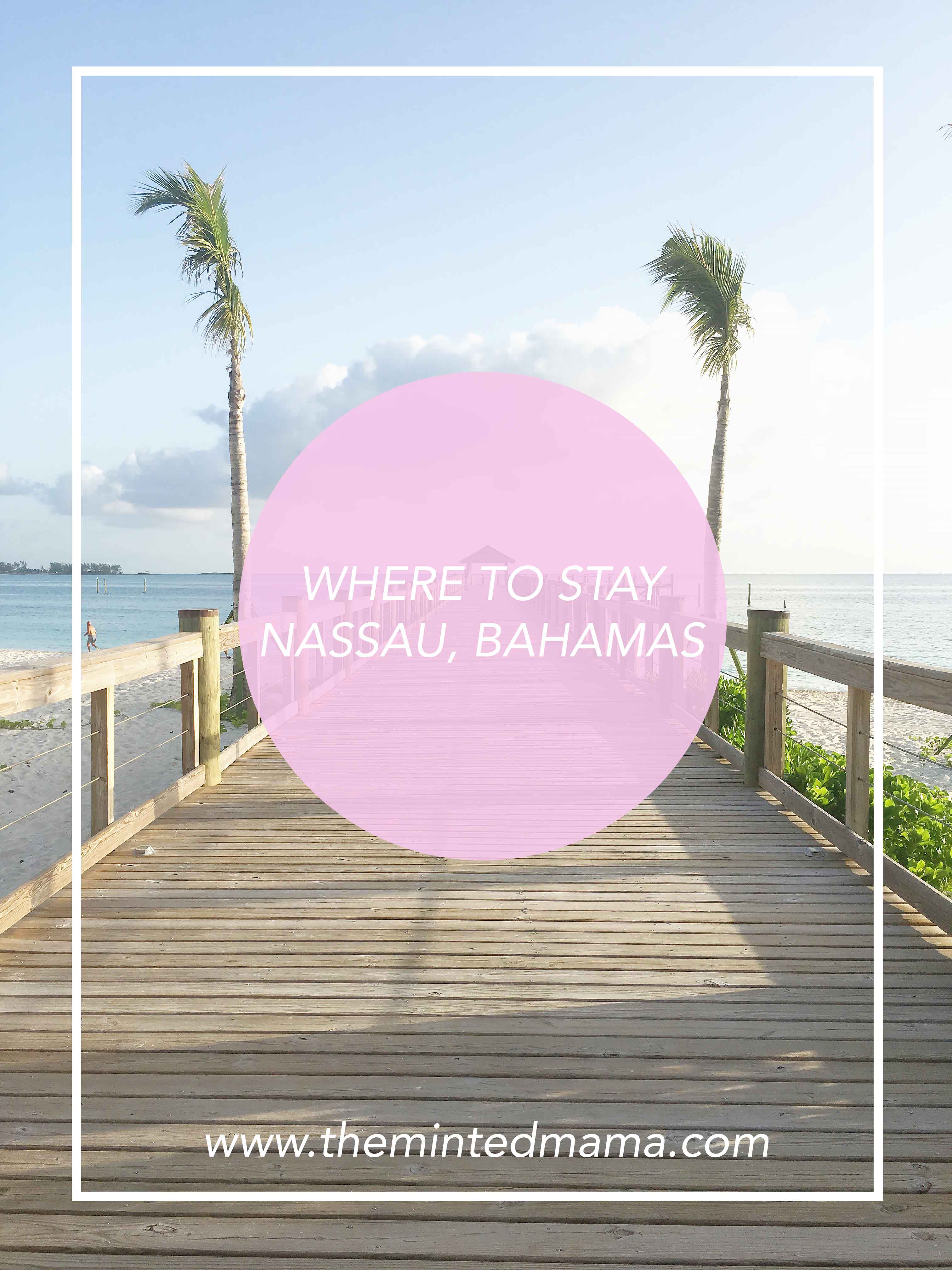 WHERE TO STAY
NASSAU, BAHAMAS

www.themintedmama.com